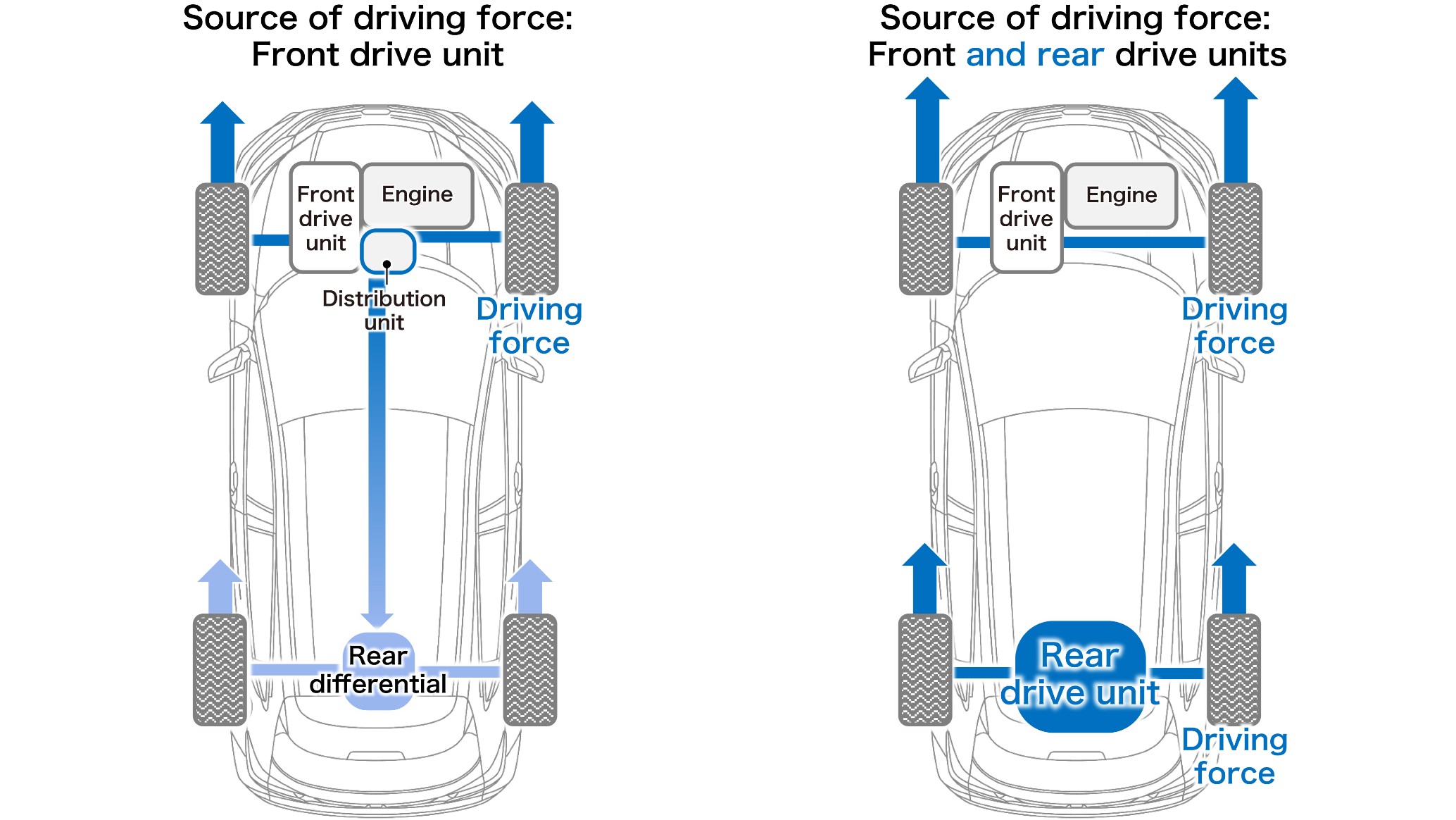 Source of driving force:
Front drive unit

Front drive unit

Engine

Distribution unit

Driving force

Rear differential

Source of driving force:
Front and rear drive units

Front drive unit

Engine

Driving force

Rear drive unit

Driving force